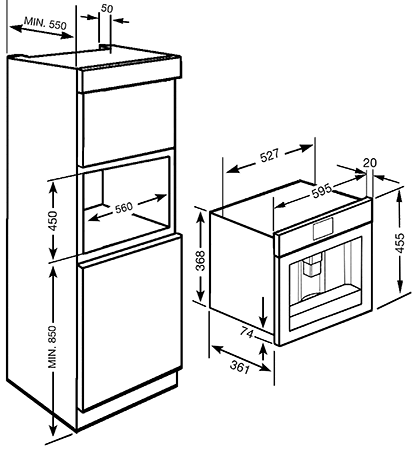 MIN. 550
50
450
560
MIN. 850
527
20
595
455
368
74
361