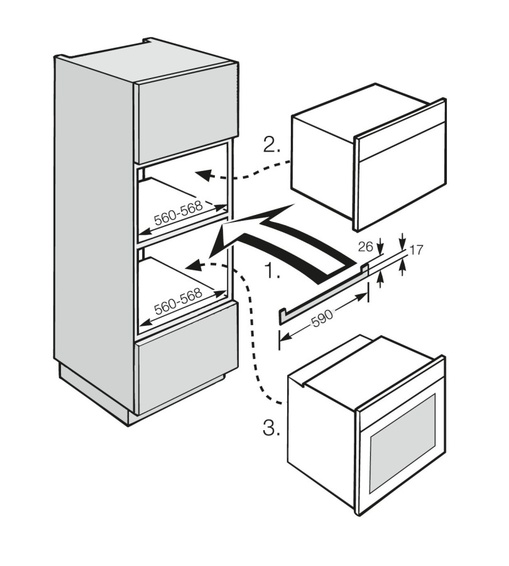 2.

560-568

26

17

1.

560-568

590

3.