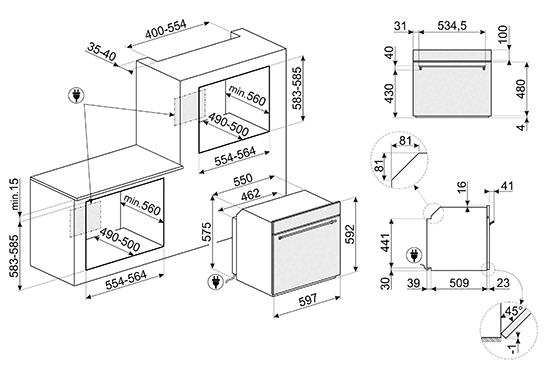 400-554
35-40
min.560
490-500
583-585
554-564
min.15
min.560
490-500
583-585
554-564
550
462
575
592
597
31
534,5
100
40
430
480
4
81
81
16
41
441
30
39
509
23
45°
1