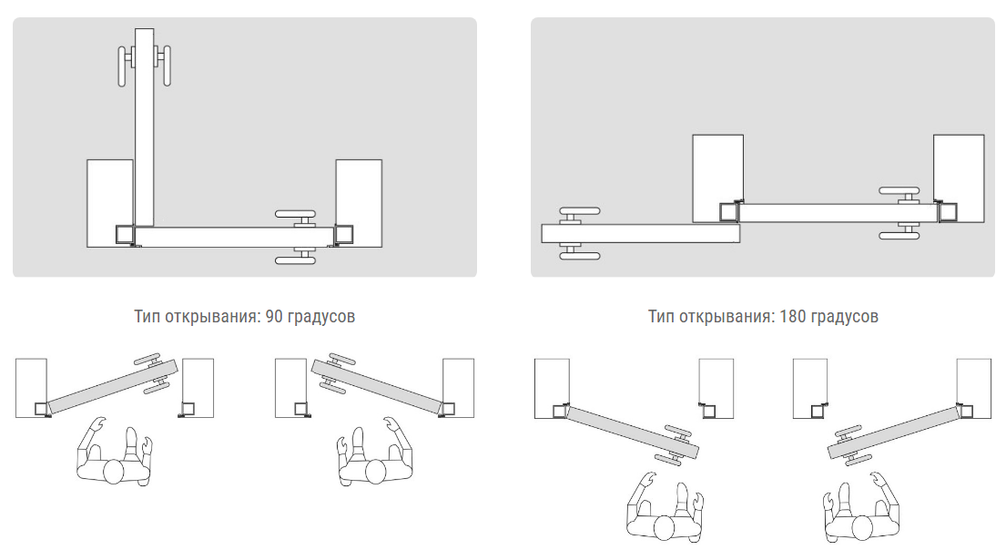 Тип открывания: 90 градусов

Тип открывания: 180 градусов