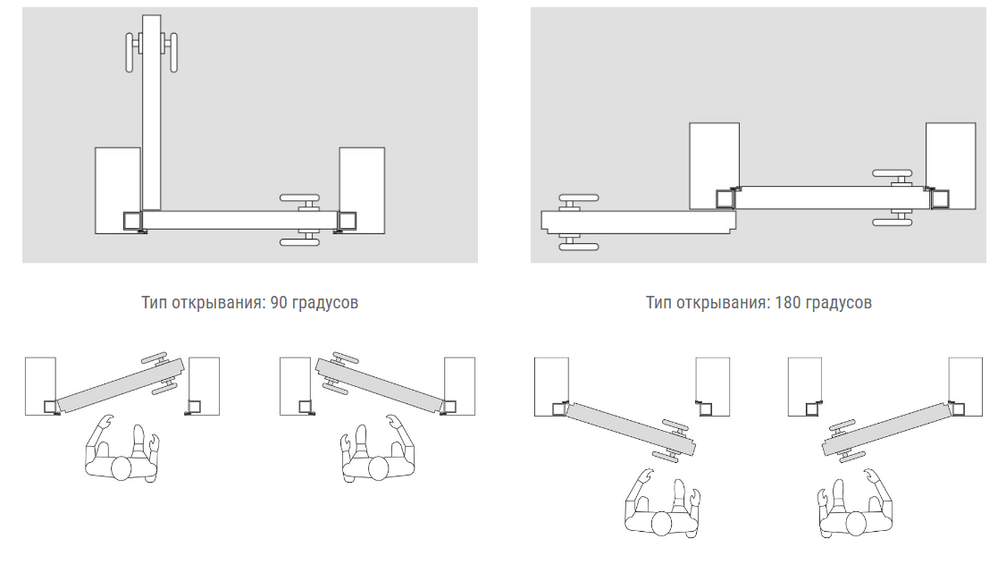 Тип открывания: 90 градусов

Тип открывания: 180 градусов