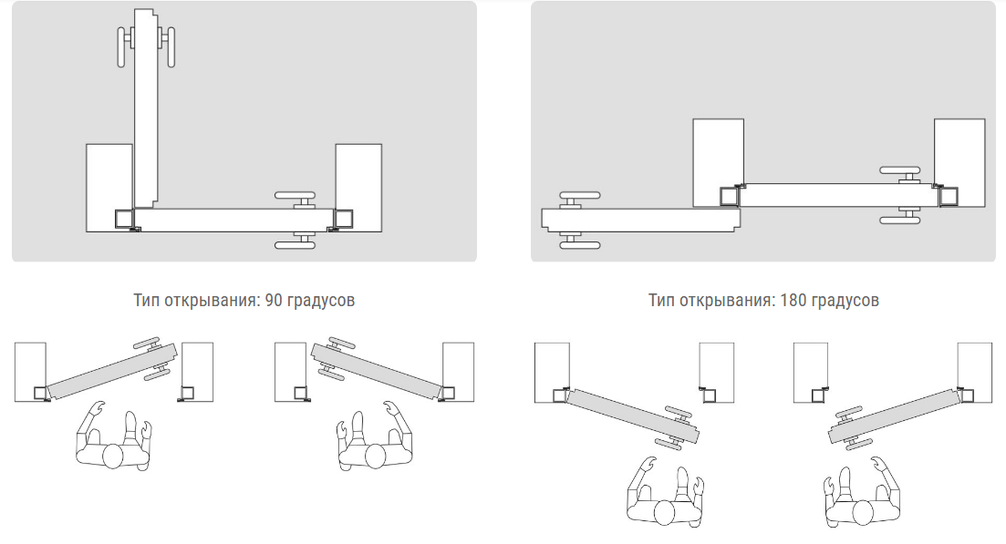 Тип открывания: 90 градусов

Тип открывания: 180 градусов