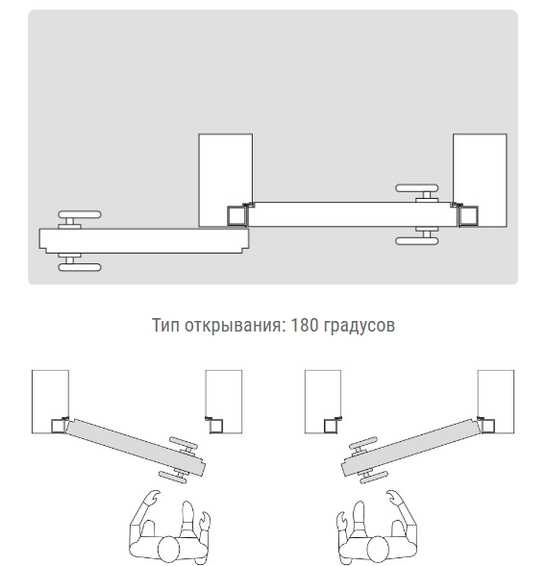 Тип открывания: 180 градусов