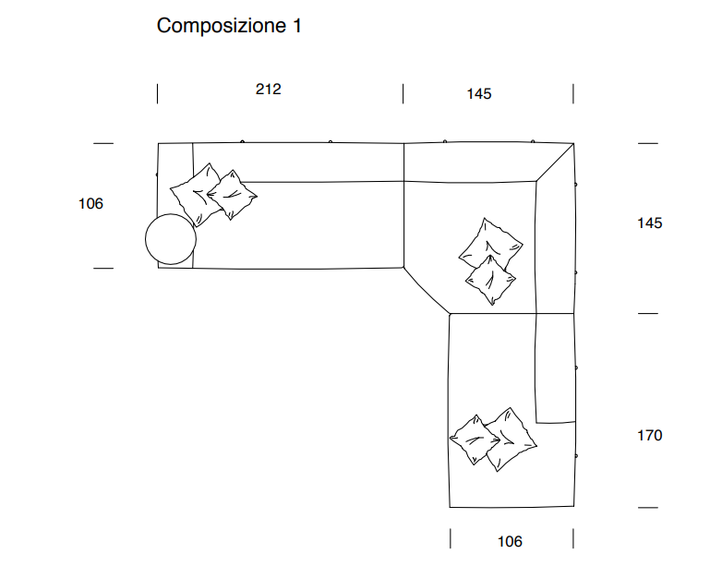 Composizione 1

212

145

106

145

170

106