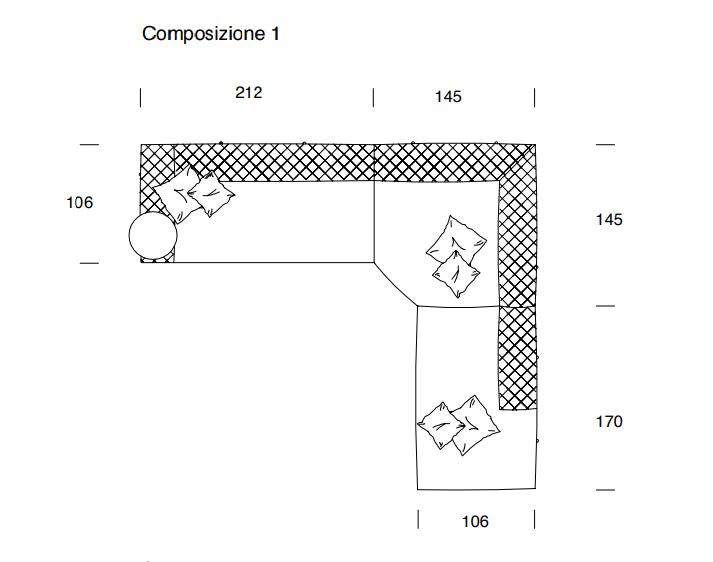 Composizione 1

212

145

106

145

170

106