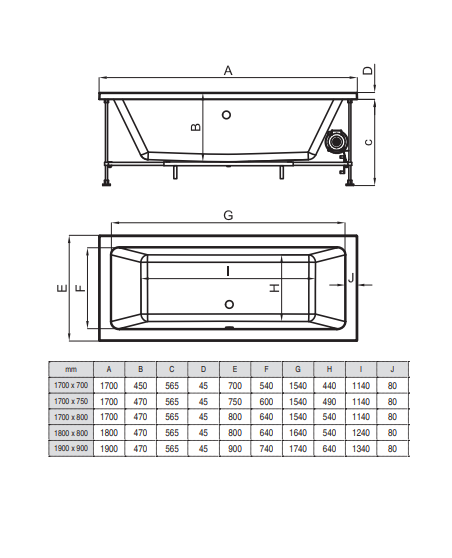 A
D
B
C
G
E
F
I
H
J

| mm | A | B | C | D | E | F | G | H | I | J |
|---|---|---|---|---|---|---|---|---|---|---|
| 1700 x 700 | 1700 | 450 | 565 | 45 | 700 | 540 | 1540 | 440 | 1140 | 80 |
| 1700 x 750 | 1700 | 470 | 565 | 45 | 750 | 600 | 1540 | 490 | 1140 | 80 |
| 1700 x 800 | 1700 | 470 | 565 | 45 | 800 | 640 | 1540 | 540 | 1140 | 80 |
| 1800 x 800 | 1800 | 470 | 565 | 45 | 800 | 640 | 1640 | 540 | 1240 | 80 |
| 1900 x 900 | 1900 | 470 | 565 | 45 | 900 | 740 | 1740 | 640 | 1340 | 80 |