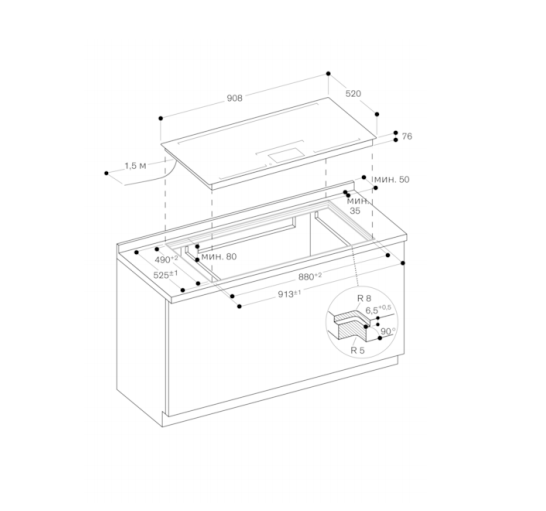 908

520

76

1,5 м

мин. 50

мин. 35

$490^{+2}$

мин. 80

$525^{\pm1}$

$880^{+2}$

$913^{\pm1}$

R 8

$6,5^{+0,5}$

$90^{\circ}$

R 5