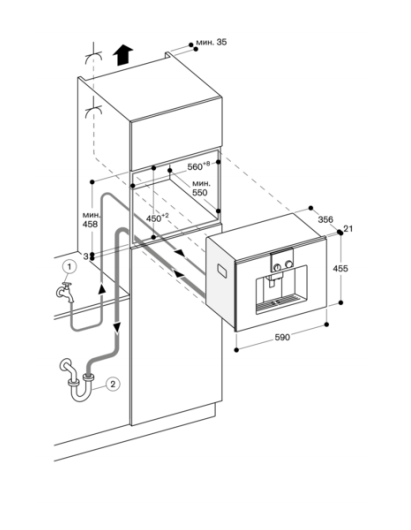 мин. 35

$560^{+8}$

мин. 550

мин. 458

$450^{+2}$

3

356

21

455

590

1

2