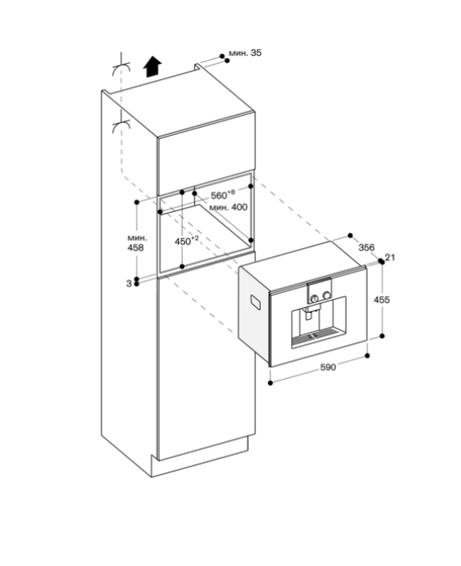 мин. 35

$560^{+8}$
мин. 400

мин.
458

$450^{+2}$

3

356
21

455

590