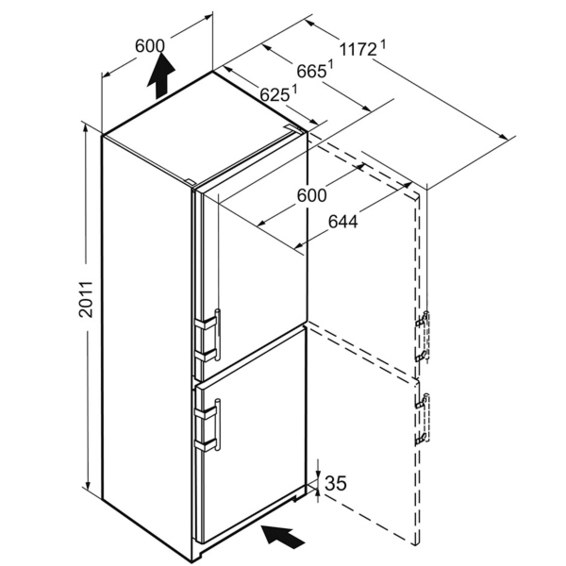 600

$1172^1$

$665^1$

$625^1$

600

644

2011

35