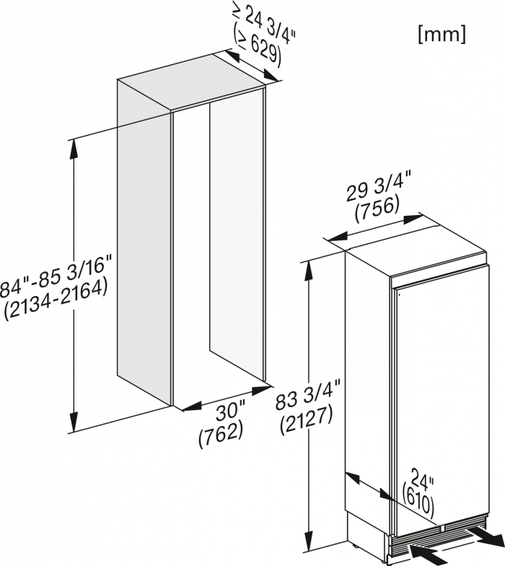 ≥ 24 3/4"
(≥ 629)

[mm]

84"-85 3/16"
(2134-2164)

30"
(762)

29 3/4"
(756)

83 3/4"
(2127)

24"
(610)