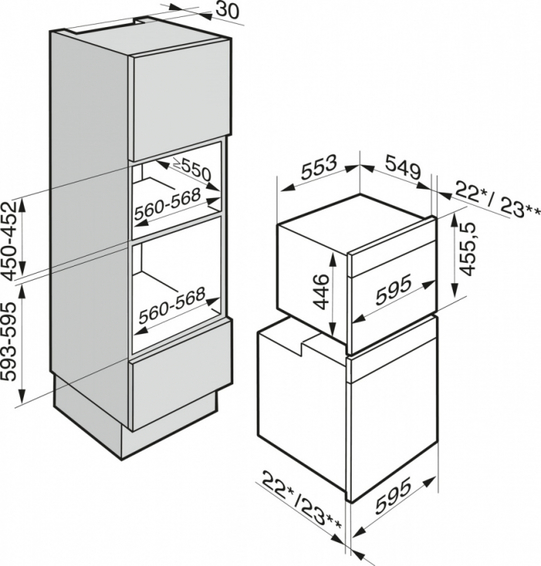 30
≥550
560-568
450-452
560-568
593-595
553
549
22*/ 23**
455,5
446
595
22*/23**
595